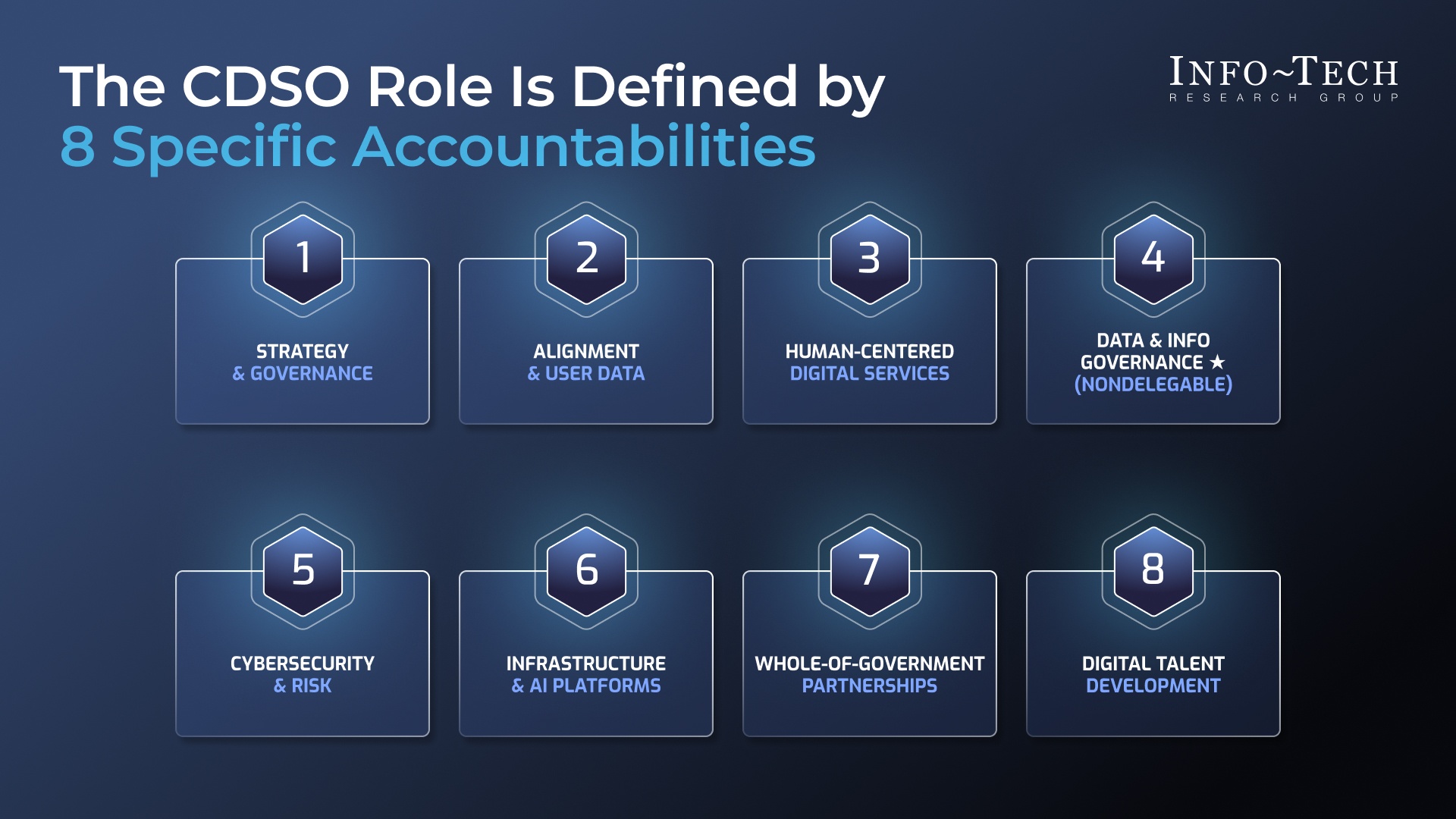 The CDSO Role Is Defined by
8 Specific Accountabilities

INFO~TECH
RESEARCH GROUP

1
STRATEGY
& GOVERNANCE

2
ALIGNMENT
& USER DATA

3
HUMAN-CENTERED
DIGITAL SERVICES

4
DATA & INFO
GOVERNANCE ★
(NONDELEGABLE)

5
CYBERSECURITY
& RISK

6
INFRASTRUCTURE
& AI PLATFORMS

7
WHOLE-OF-GOVERNMENT
PARTNERSHIPS

8
DIGITAL TALENT
DEVELOPMENT