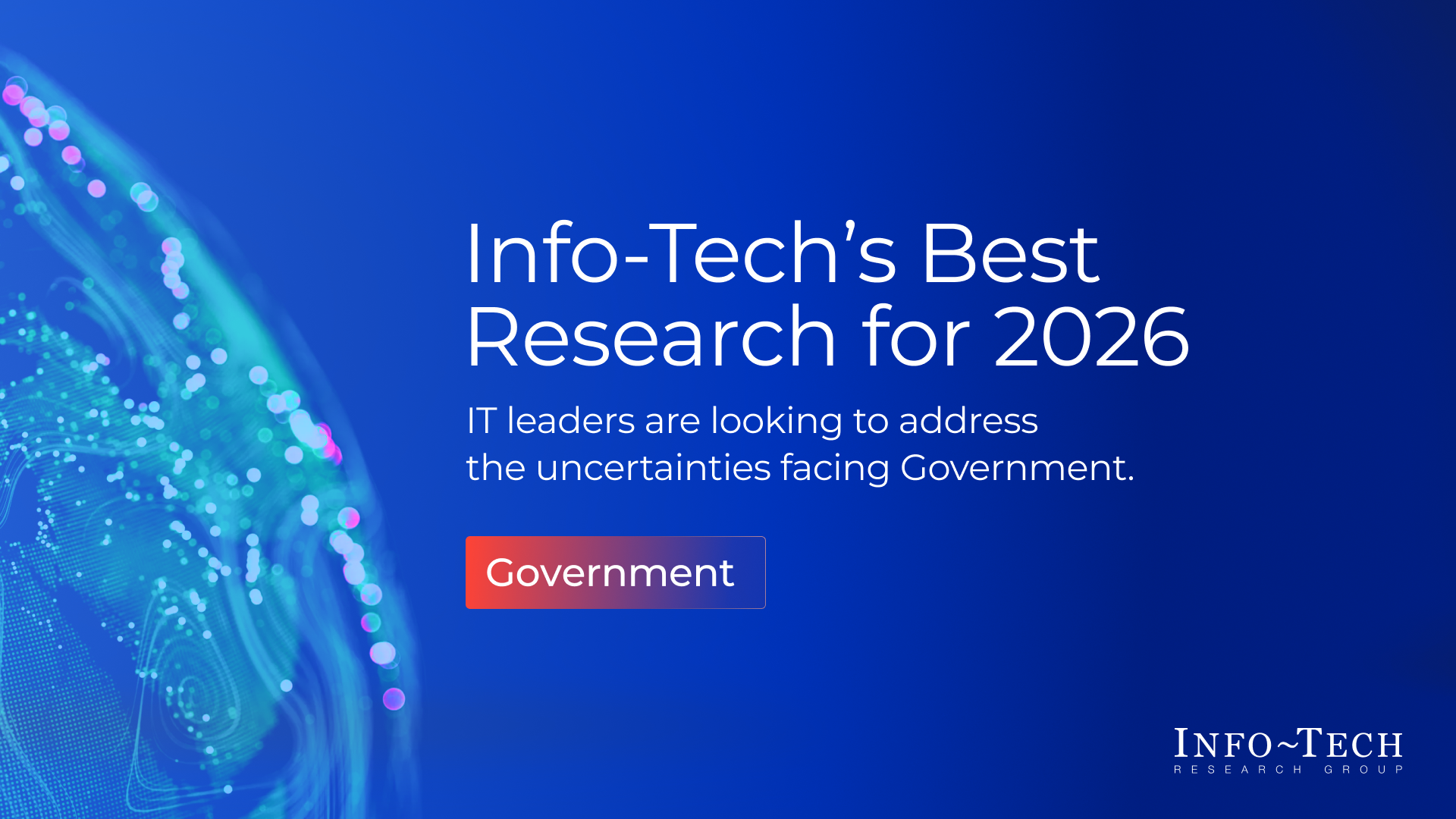 Info-Tech's Best Research for 2026

IT leaders are looking to address the uncertainties facing Government.

Government

INFO~TECH
RESEARCH GROUP