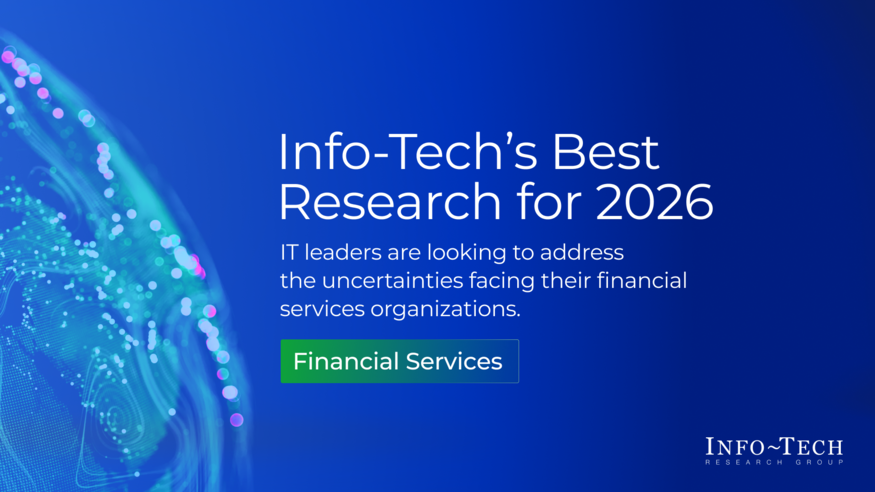 Info-Tech's Best Research for 2026

IT leaders are looking to address the uncertainties facing their financial services organizations.

Financial Services

INFO~TECH
RESEARCH GROUP