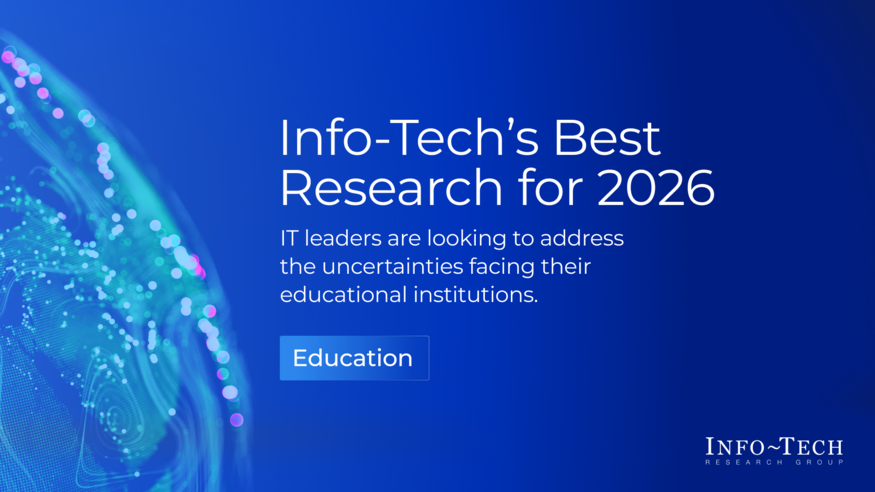 Info-Tech's Best Research for 2026

IT leaders are looking to address the uncertainties facing their educational institutions.

Education

INFO~TECH
RESEARCH GROUP