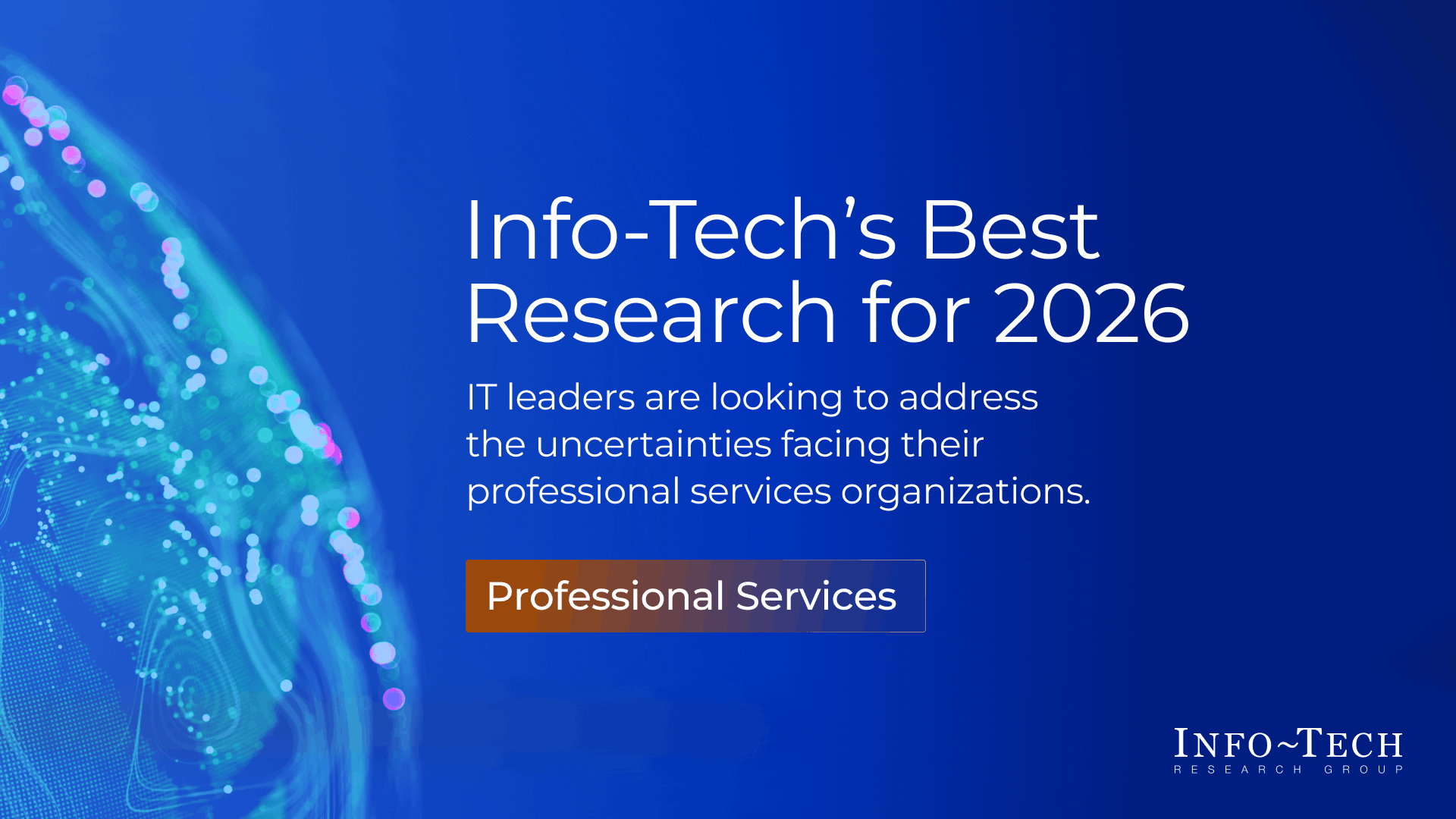 Info-Tech's Best Research for 2026

IT leaders are looking to address the uncertainties facing their professional services organizations.

Professional Services

INFO~TECH
RESEARCH GROUP