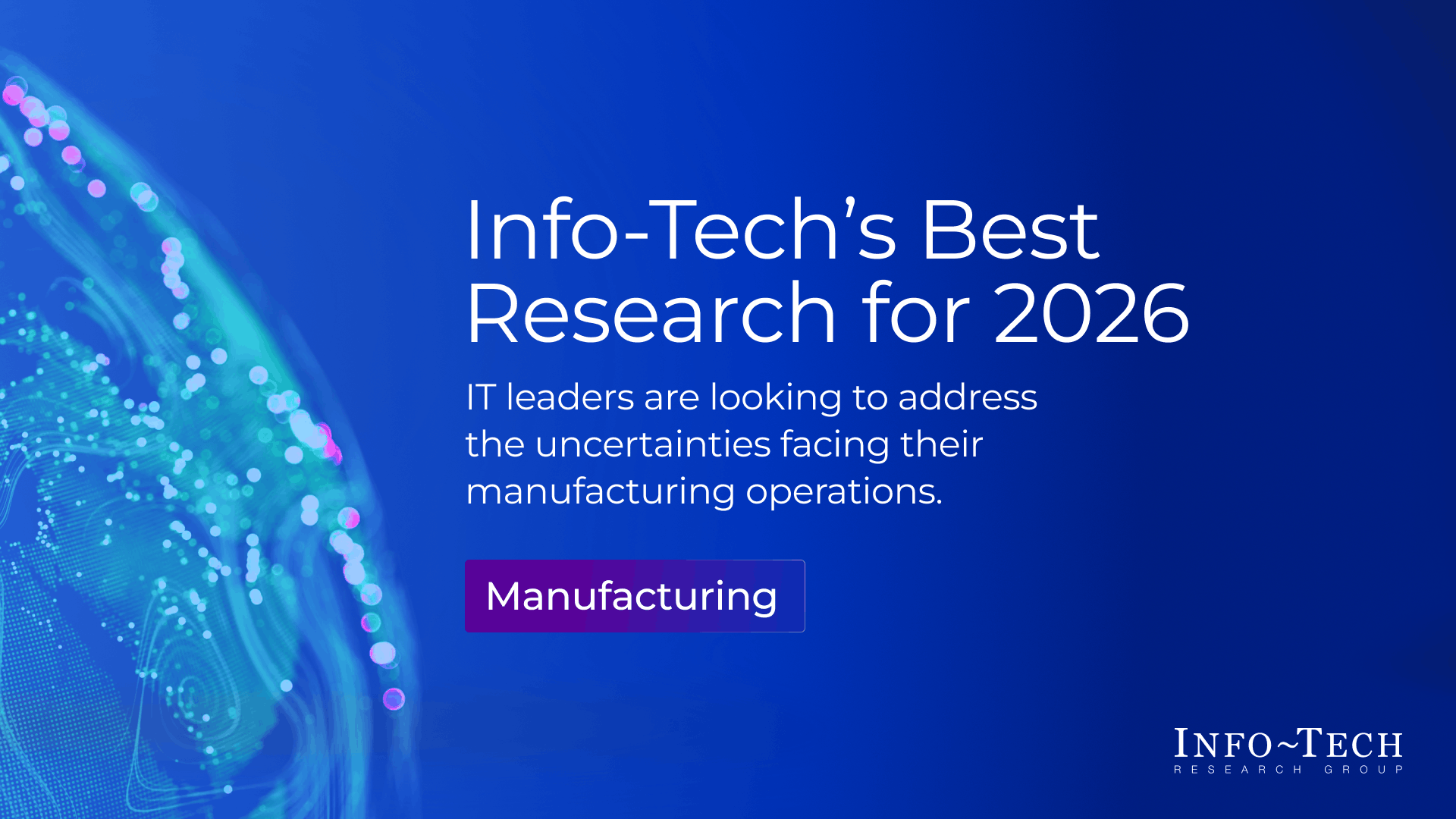 Info-Tech's Best Research for 2026

IT leaders are looking to address the uncertainties facing their manufacturing operations.

Manufacturing

INFO~TECH
RESEARCH GROUP