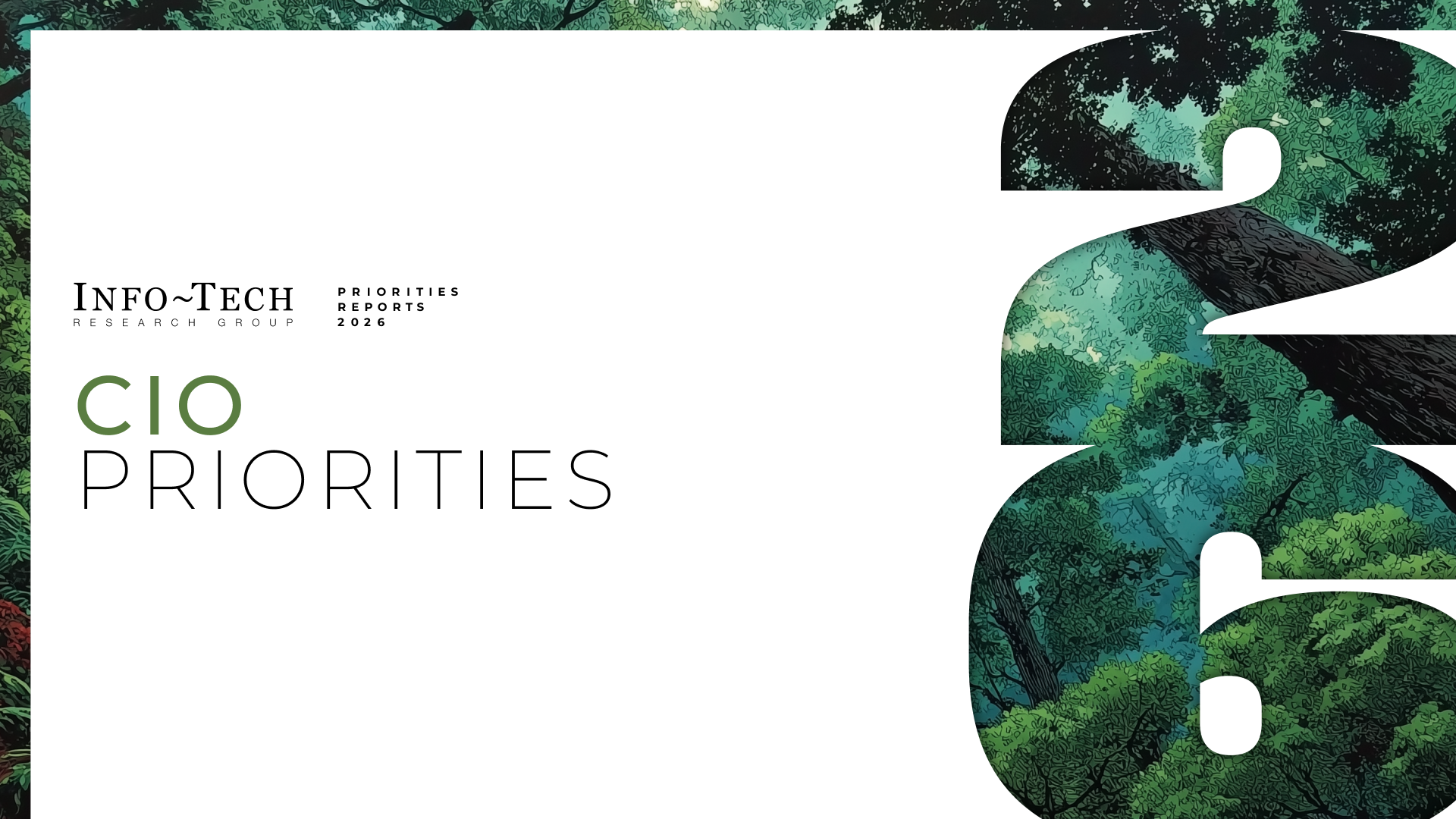 INFO~TECH
RESEARCH GROUP

PRIORITIES
REPORTS
2026

CIO
PRIORITIES

26