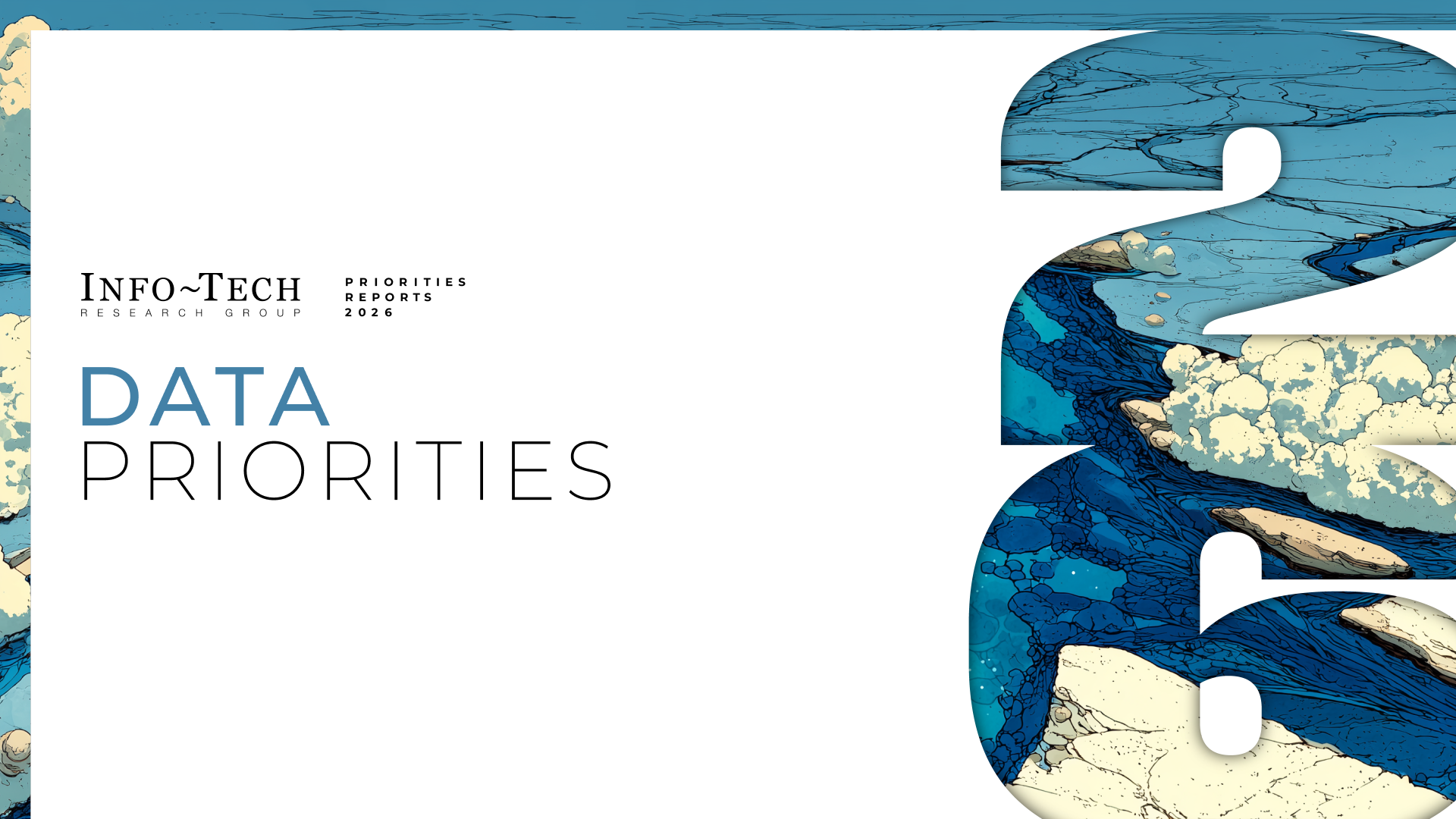 INFO~TECH
RESEARCH GROUP

PRIORITIES
REPORTS
2026

DATA
PRIORITIES

26