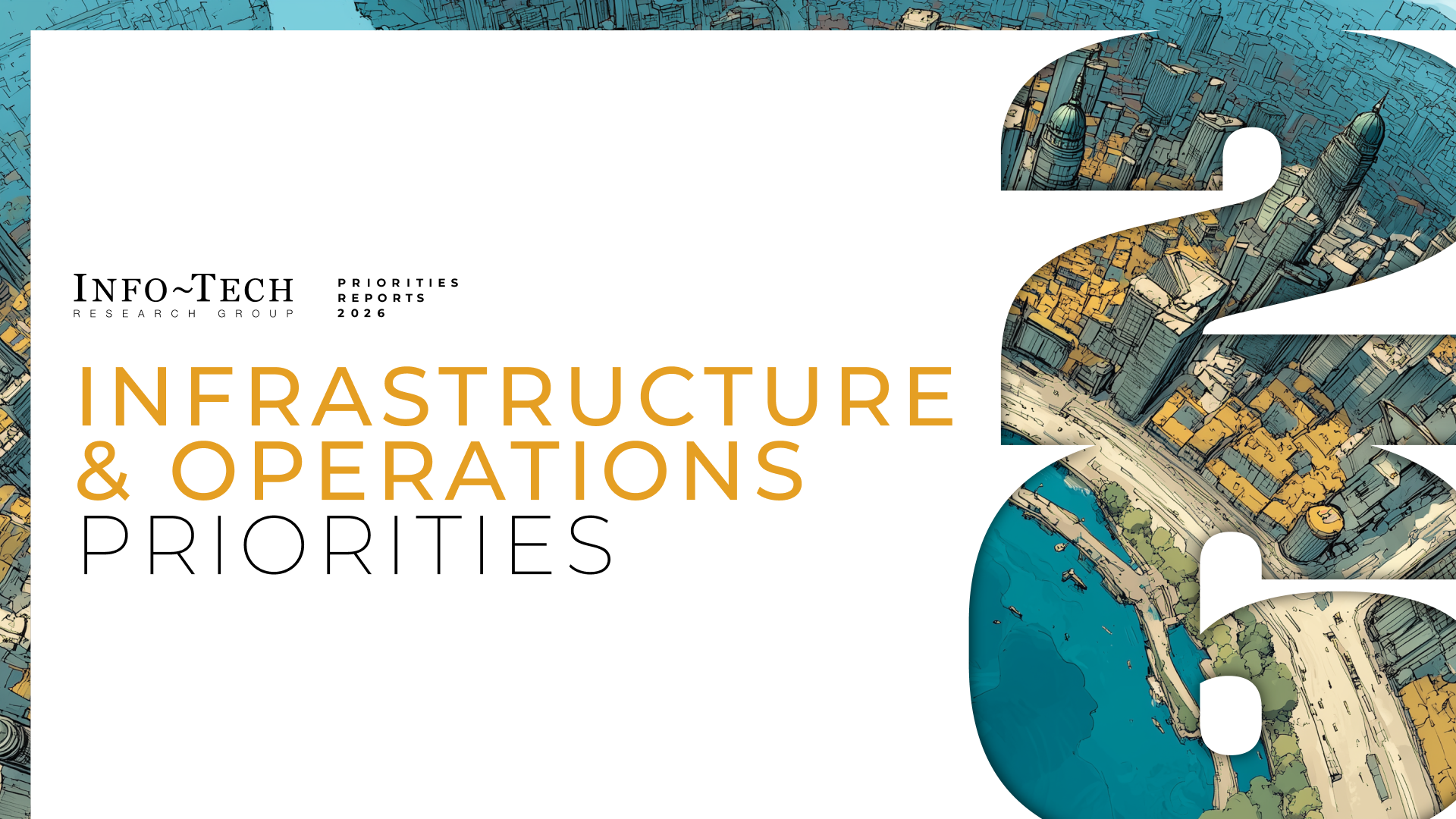 INFO~TECH
RESEARCH GROUP

PRIORITIES
REPORTS
2026

INFRASTRUCTURE
& OPERATIONS
PRIORITIES

26