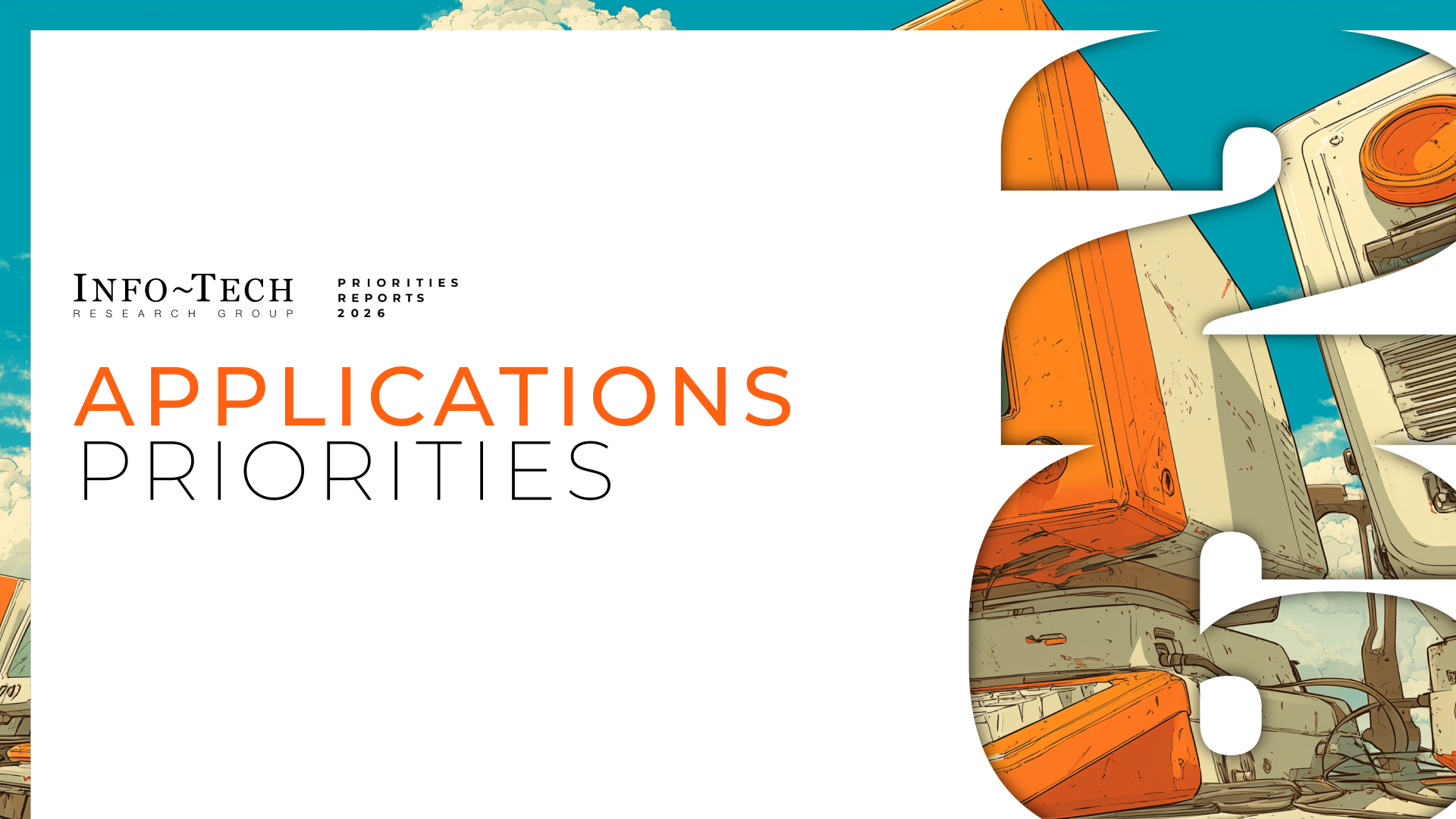 INFO~TECH
RESEARCH GROUP

PRIORITIES
REPORTS
2026

APPLICATIONS
PRIORITIES

26