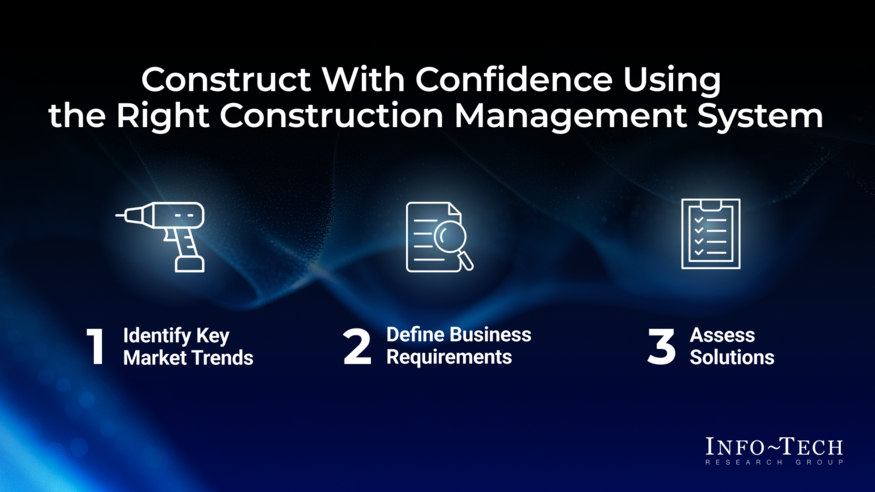 Construct With Confidence Using the Right Construction Management System

1 Identify Key Market Trends

2 Define Business Requirements

3 Assess Solutions

INFO~TECH
RESEARCH GROUP