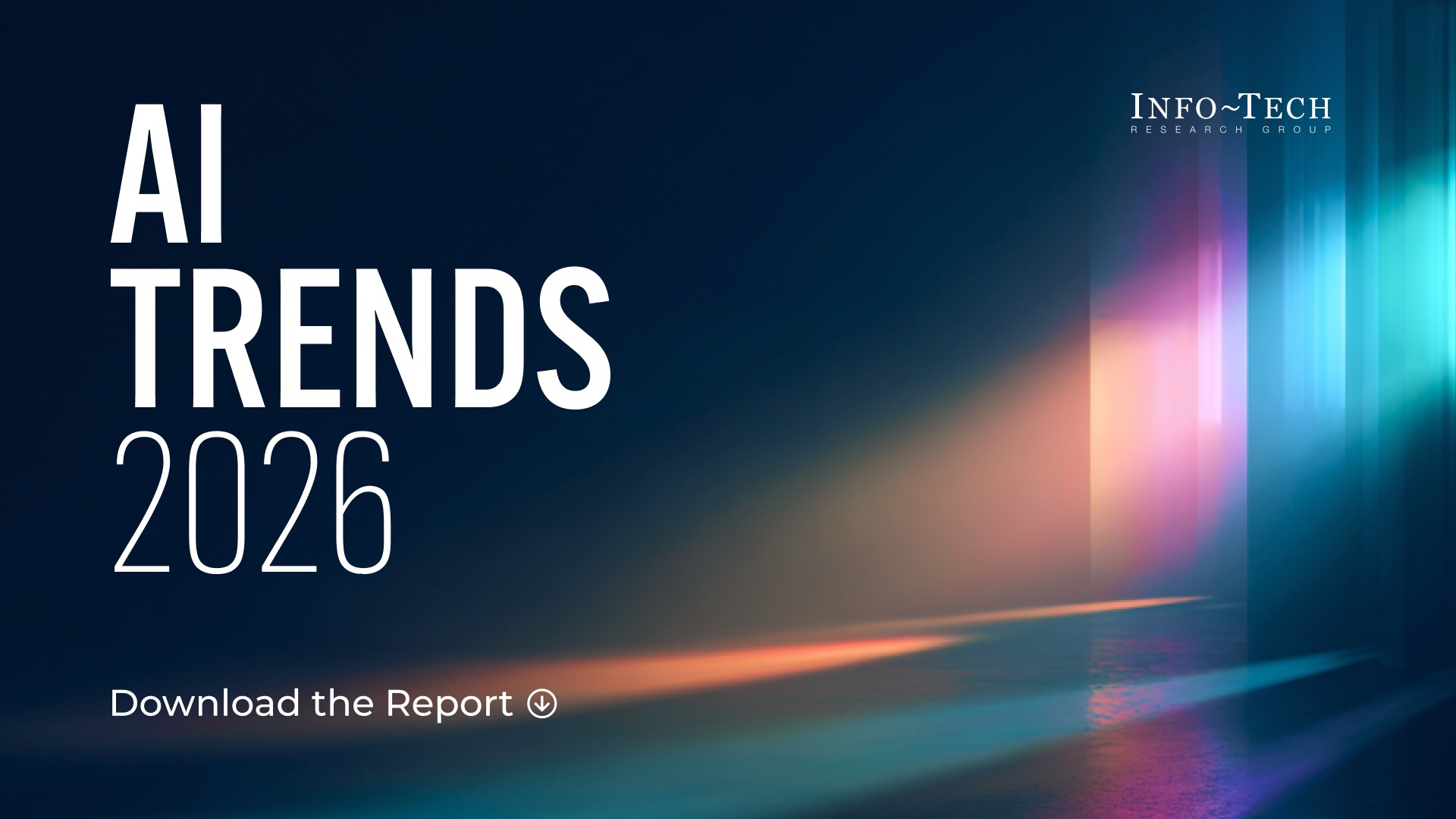 AI
TRENDS
2026

INFO~TECH
RESEARCH GROUP

Download the Report