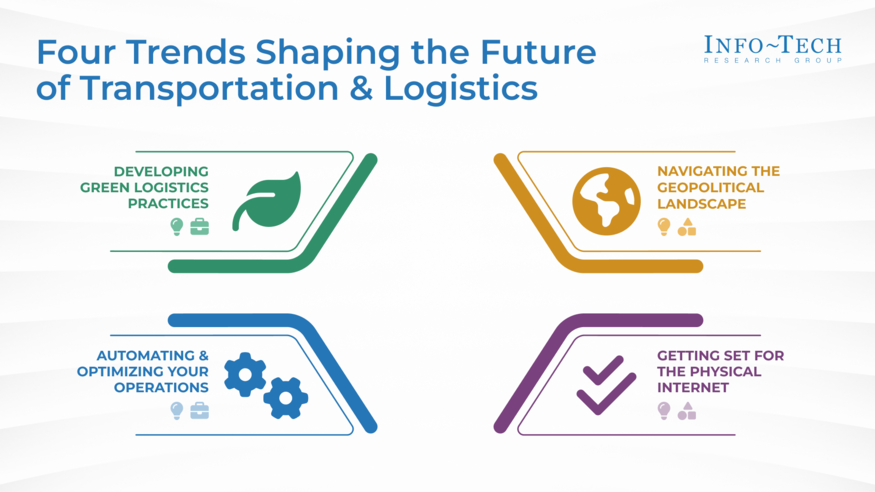 Four Trends Shaping the Future of Transportation & Logistics

INFO~TECH
RESEARCH GROUP

DEVELOPING GREEN LOGISTICS PRACTICES

NAVIGATING THE GEOPOLITICAL LANDSCAPE

AUTOMATING & OPTIMIZING YOUR OPERATIONS

GETTING SET FOR THE PHYSICAL INTERNET