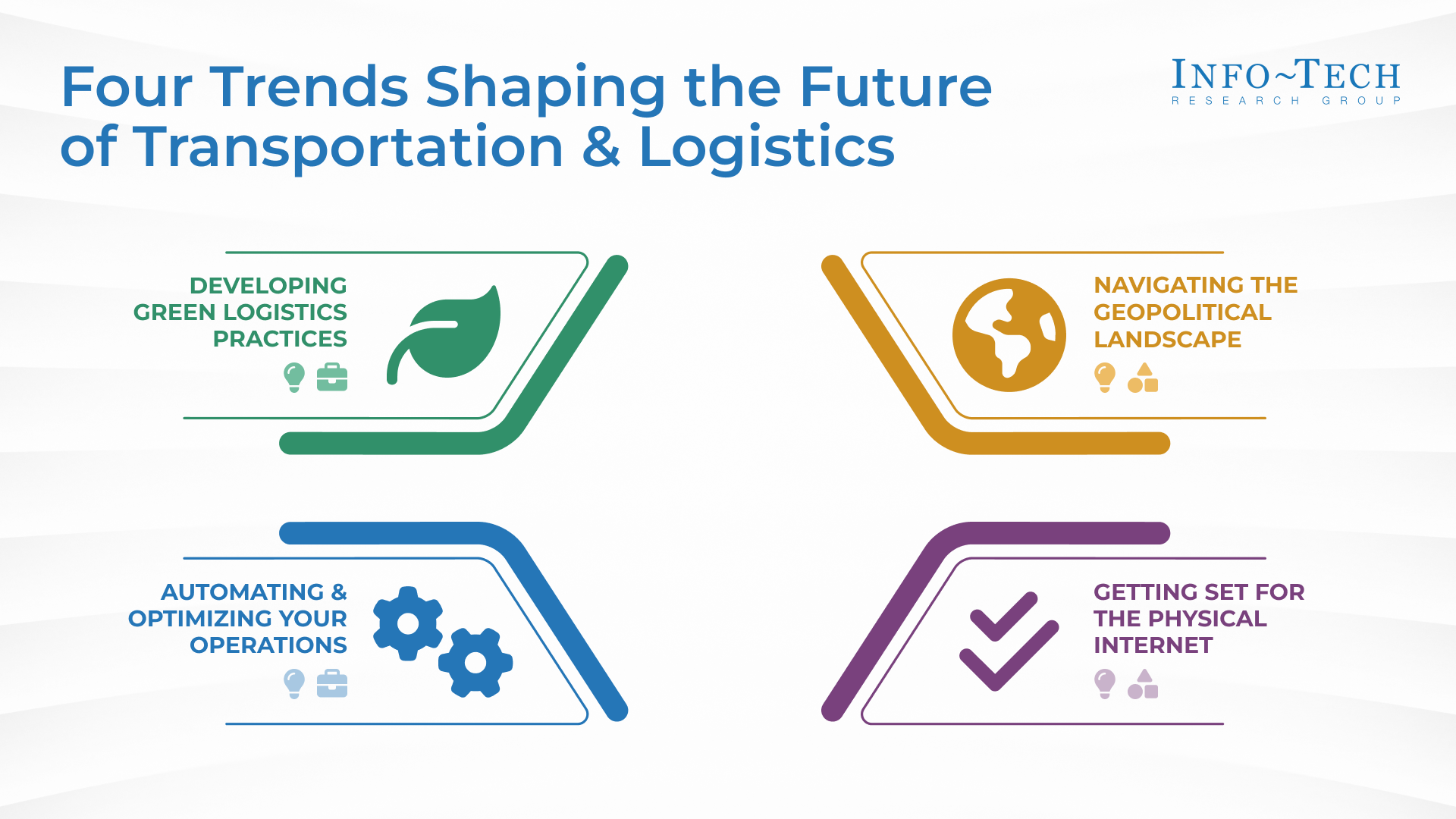 Four Trends Shaping the Future of Transportation & Logistics

INFO~TECH
RESEARCH GROUP

DEVELOPING GREEN LOGISTICS PRACTICES

NAVIGATING THE GEOPOLITICAL LANDSCAPE

AUTOMATING & OPTIMIZING YOUR OPERATIONS

GETTING SET FOR THE PHYSICAL INTERNET