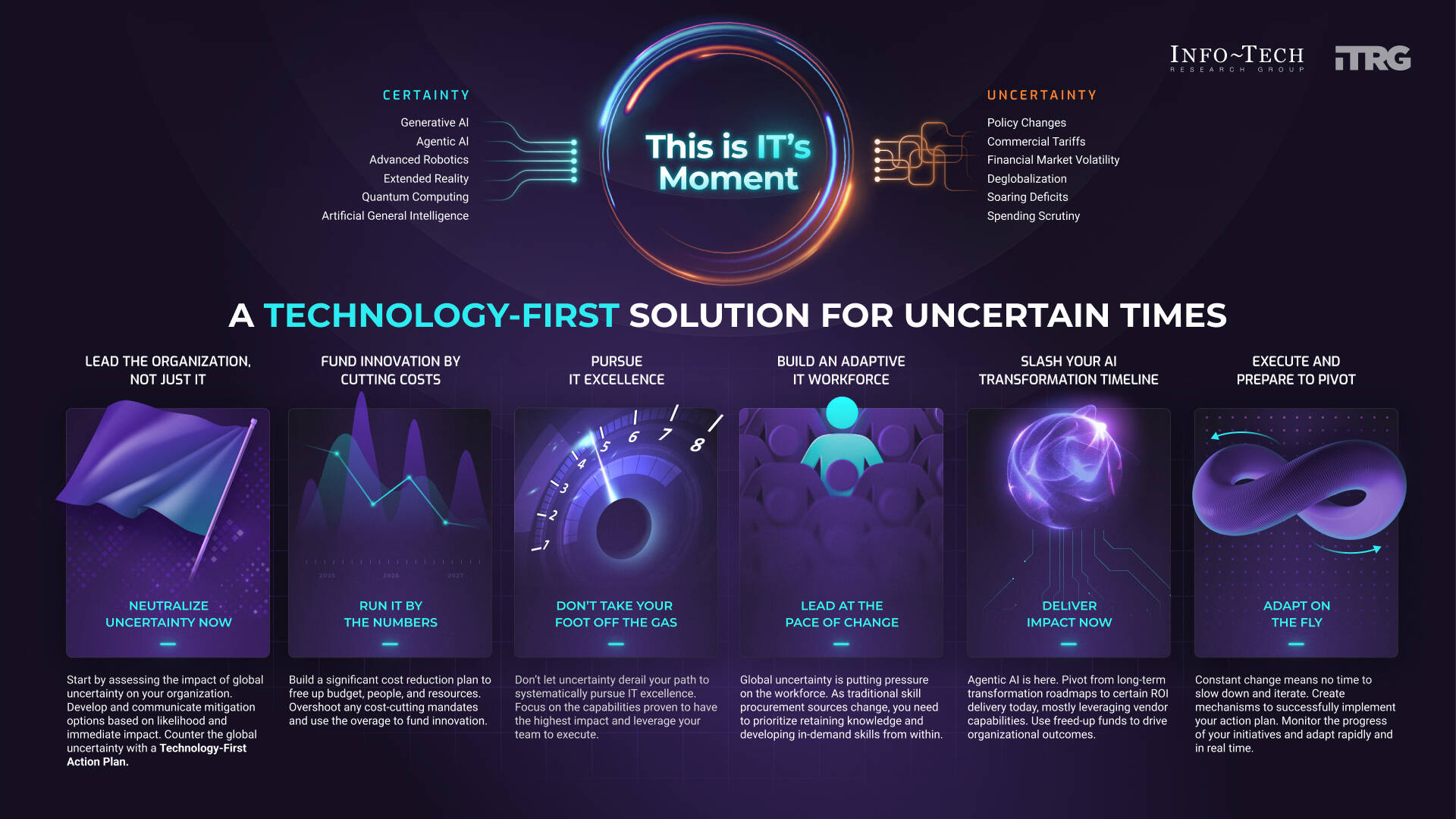 INFO~TECH
RESEARCH GROUP

ITRG

CERTAINTY

Generative AI
Agentic AI
Advanced Robotics
Extended Reality
Quantum Computing
Artificial General Intelligence

This is IT's Moment

UNCERTAINTY

Policy Changes
Commercial Tariffs
Financial Market Volatility
Deglobalization
Soaring Deficits
Spending Scrutiny

A TECHNOLOGY-FIRST SOLUTION FOR UNCERTAIN TIMES

LEAD THE ORGANIZATION, NOT JUST IT

NEUTRALIZE UNCERTAINTY NOW

Start by assessing the impact of global uncertainty on your organization. Develop and communicate mitigation options based on likelihood and immediate impact. Counter the global uncertainty with a Technology-First Action Plan.

FUND INNOVATION BY CUTTING COSTS

2025 2026 2027

RUN IT BY THE NUMBERS

Build a significant cost reduction plan to free up budget, people, and resources. Overshoot any cost-cutting mandates and use the overage to fund innovation.

PURSUE IT EXCELLENCE

1 2 3 4 5 6 7 8

DON'T TAKE YOUR FOOT OFF THE GAS

Don't let uncertainty derail your path to systematically pursue IT excellence. Focus on the capabilities proven to have the highest impact and leverage your team to execute.

BUILD AN ADAPTIVE IT WORKFORCE

LEAD AT THE PACE OF CHANGE

Global uncertainty is putting pressure on the workforce. As traditional skill procurement sources change, you need to prioritize retaining knowledge and developing in-demand skills from within.

SLASH YOUR AI TRANSFORMATION TIMELINE

DELIVER IMPACT NOW

Agentic AI is here. Pivot from long-term transformation roadmaps to certain ROI delivery today, mostly leveraging vendor capabilities. Use freed-up funds to drive organizational outcomes.

EXECUTE AND PREPARE TO PIVOT

ADAPT ON THE FLY

Constant change means no time to slow down and iterate. Create mechanisms to successfully implement your action plan. Monitor the progress of your initiatives and adapt rapidly and in real time.