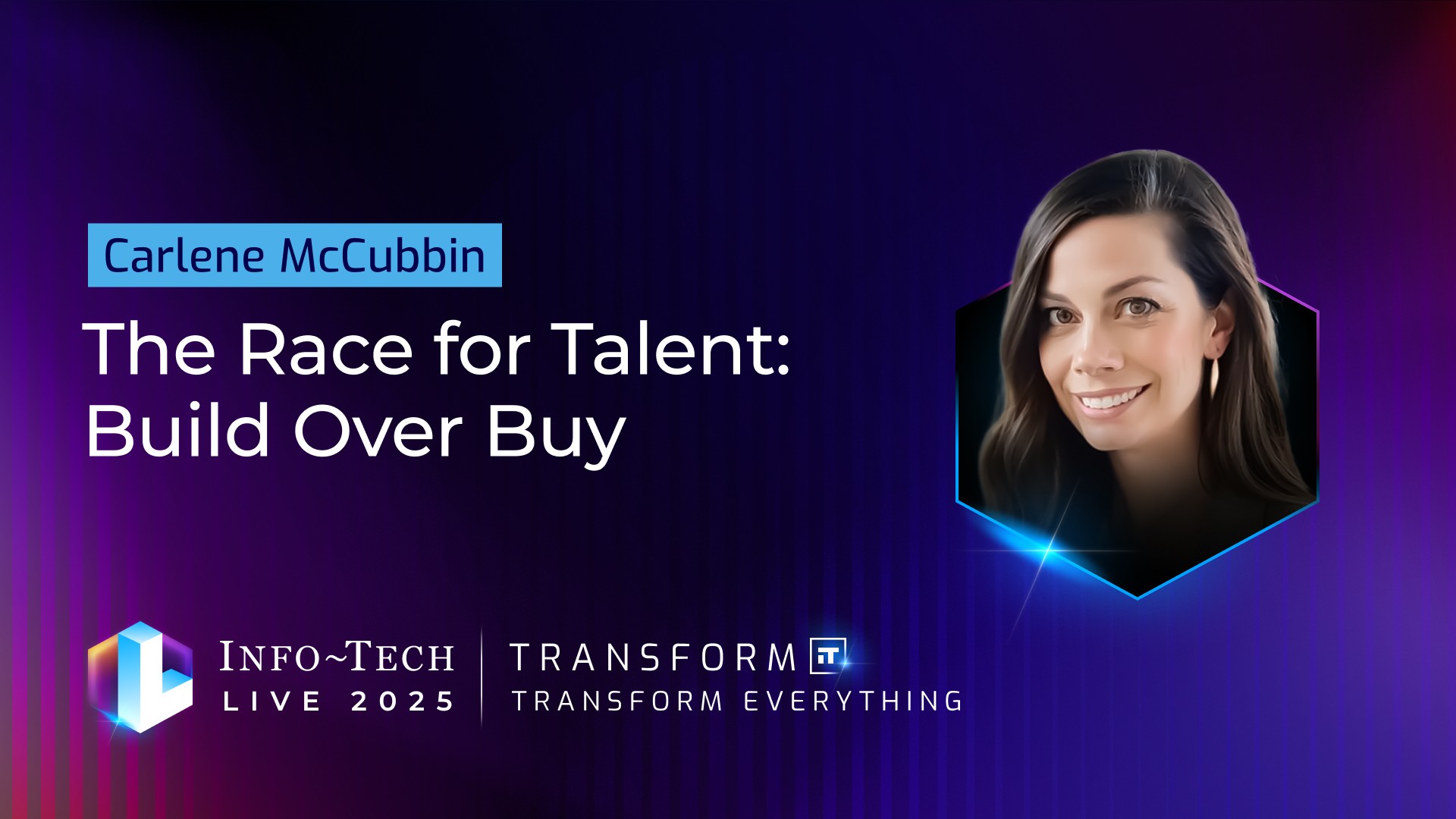 Carlene McCubbin

The Race for Talent: Build Over Buy

INFO~TECH
LIVE 2025

TRANSFORM IT
TRANSFORM EVERYTHING