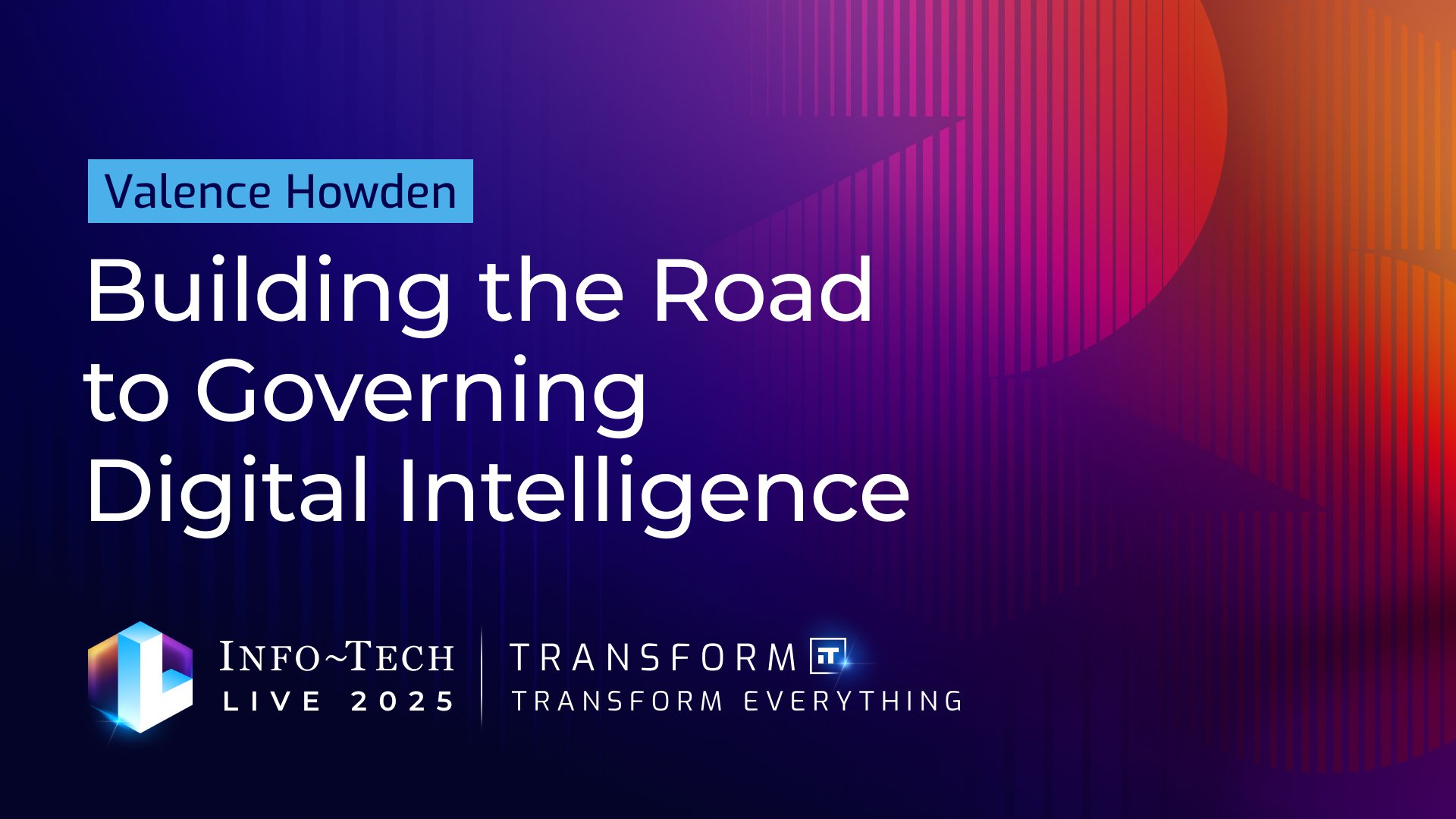 Valence Howden

Building the Road to Governing Digital Intelligence

INFO~TECH LIVE 2025

TRANSFORM IT
TRANSFORM EVERYTHING