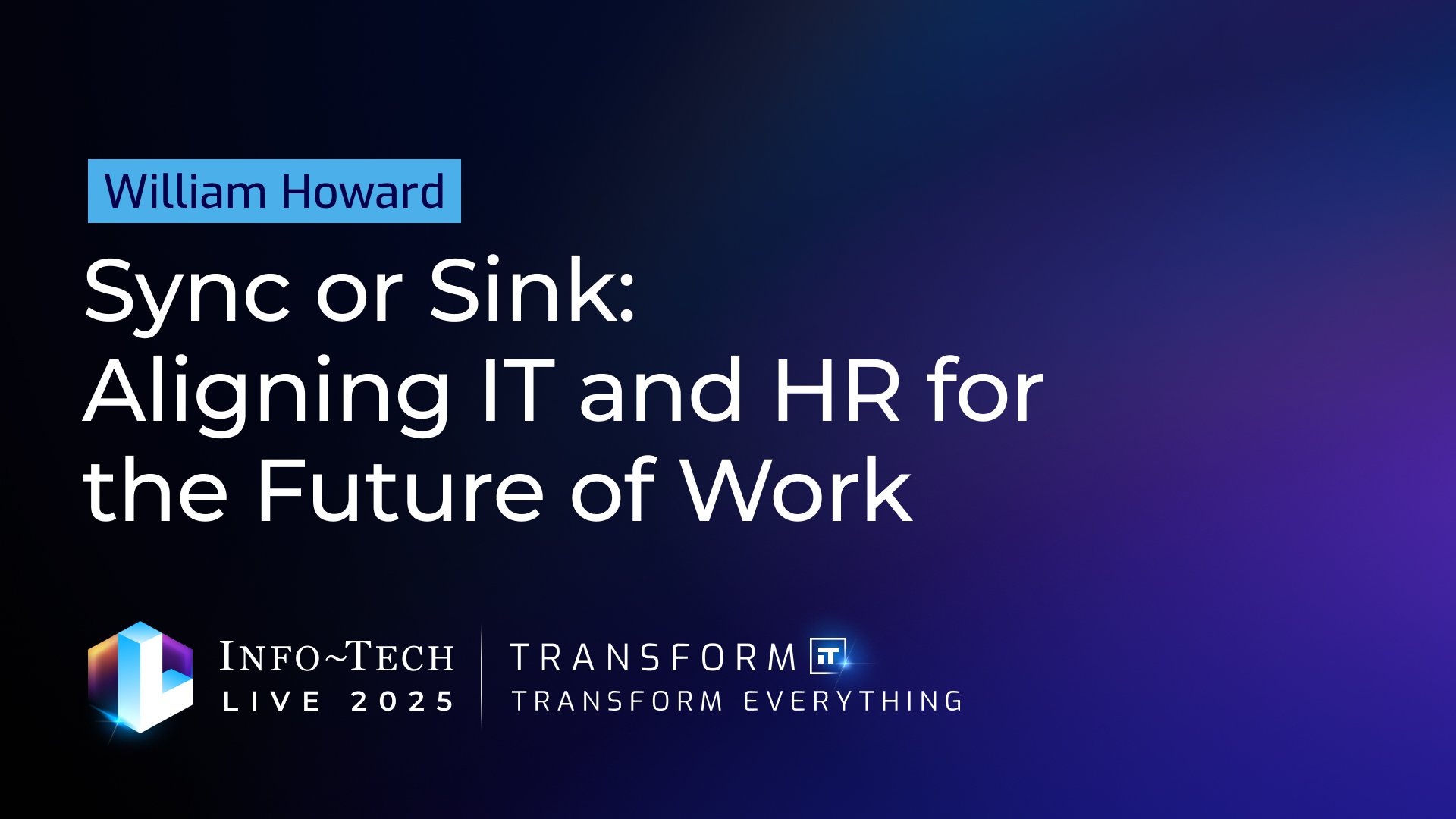 William Howard

Sync or Sink: Aligning IT and HR for the Future of Work

INFO~TECH LIVE 2025

TRANSFORM IT
TRANSFORM EVERYTHING