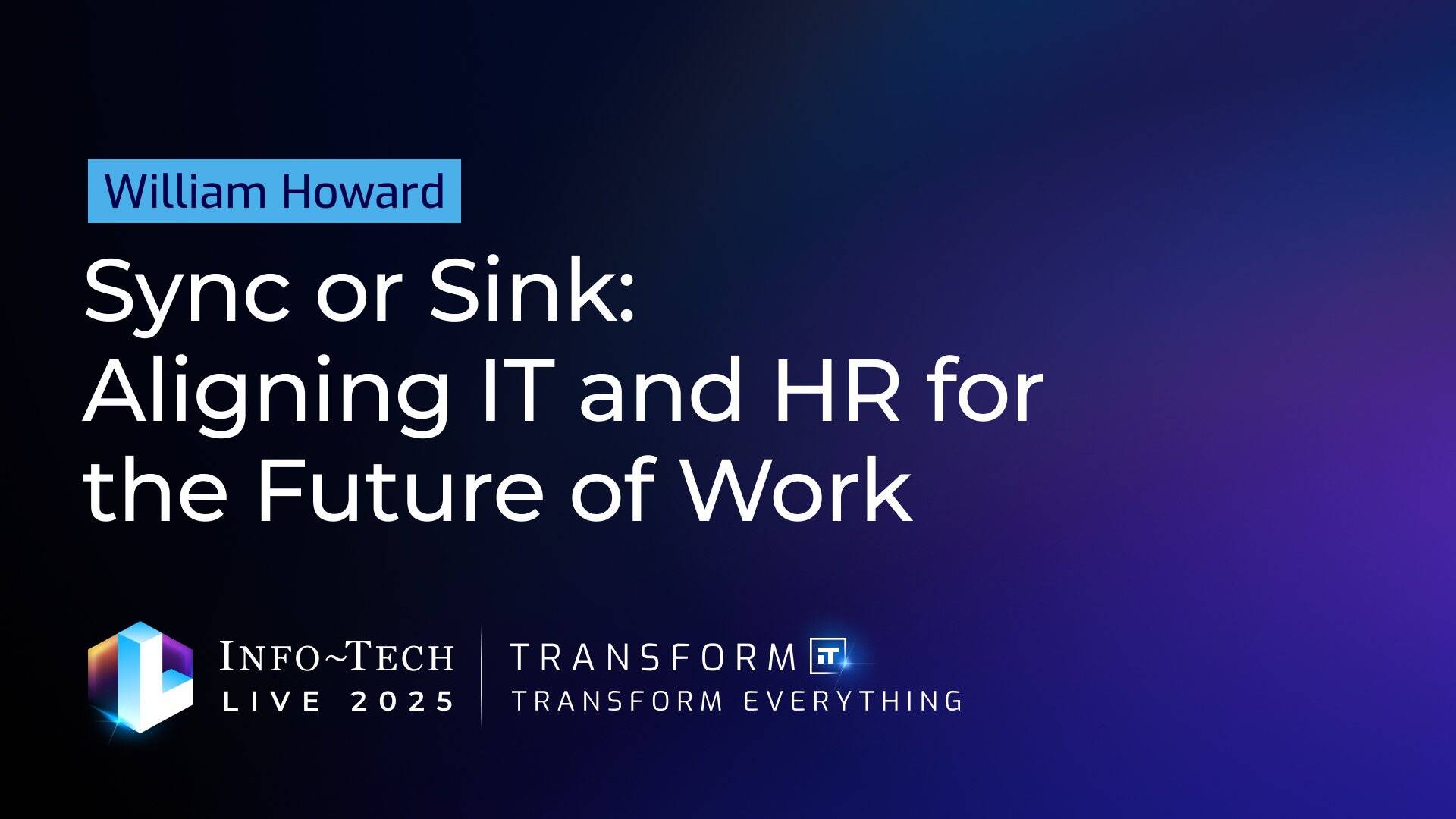 William Howard

Sync or Sink: Aligning IT and HR for the Future of Work

INFO~TECH
LIVE 2025

TRANSFORM IT
TRANSFORM EVERYTHING