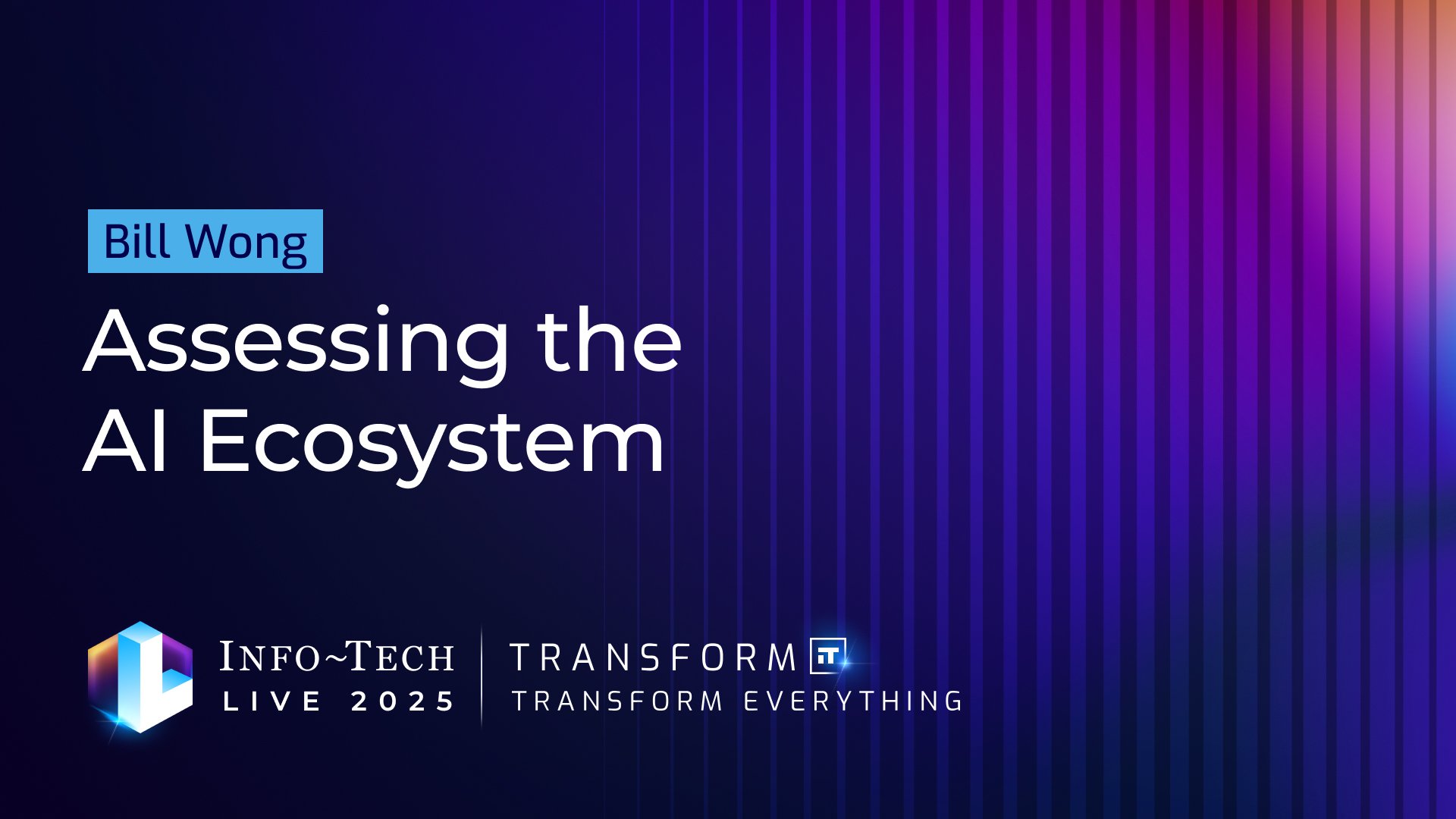 Bill Wong

Assessing the AI Ecosystem

INFO~TECH LIVE 2025

TRANSFORM IT
TRANSFORM EVERYTHING