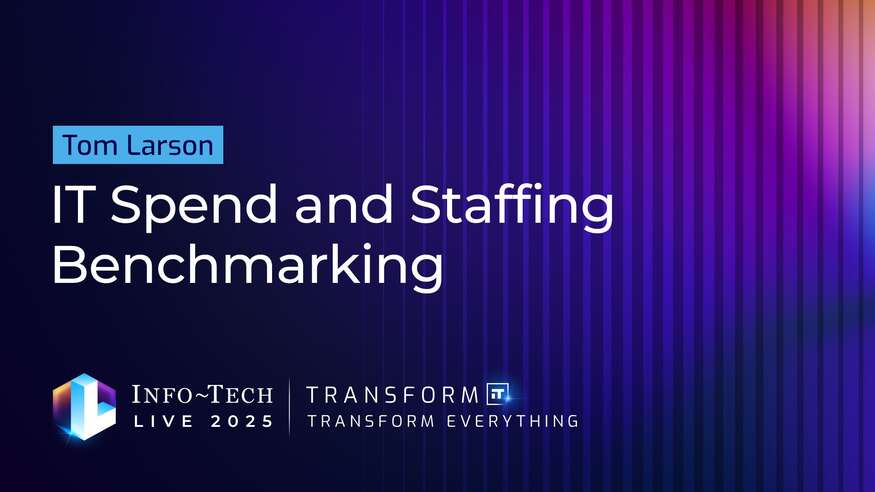 Tom Larson

IT Spend and Staffing Benchmarking

INFO~TECH
LIVE 2025

TRANSFORM IT
TRANSFORM EVERYTHING