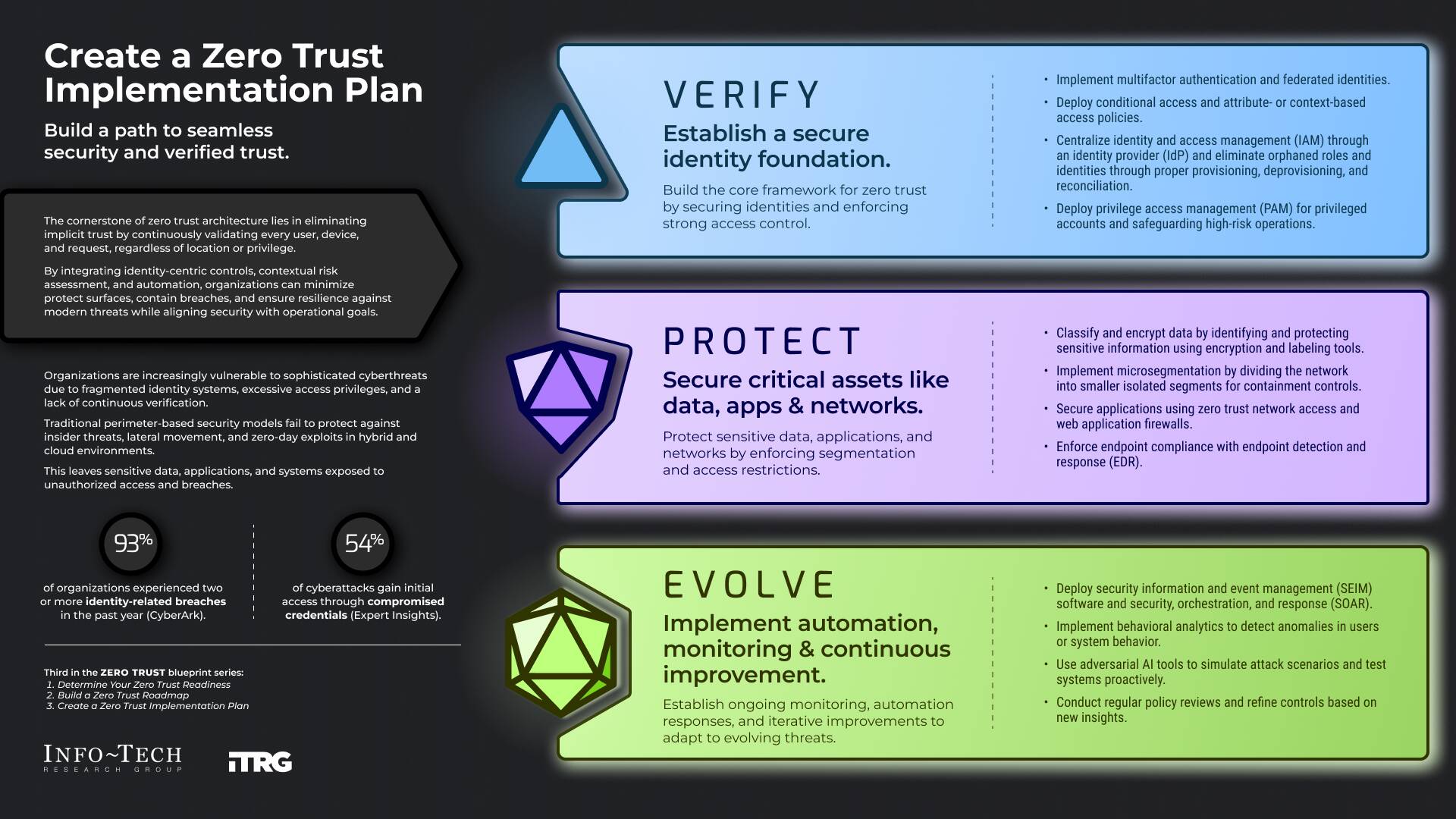 Create a Zero Trust Implementation Plan

Build a path to seamless security and verified trust.

The cornerstone of zero trust architecture lies in eliminating implicit trust by continuously validating every user, device, and request, regardless of location or privilege.

By integrating identity-centric controls, contextual risk assessment, and automation, organizations can minimize protect surfaces, contain breaches, and ensure resilience against modern threats while aligning security with operational goals.

Organizations are increasingly vulnerable to sophisticated cyberthreats due to fragmented identity systems, excessive access privileges, and a lack of continuous verification.

Traditional perimeter-based security models fail to protect against insider threats, lateral movement, and zero-day exploits in hybrid and cloud environments.

This leaves sensitive data, applications, and systems exposed to unauthorized access and breaches.

93%

of organizations experienced two or more identity-related breaches in the past year (CyberArk).

54%

of cyberattacks gain initial access through compromised credentials (Expert Insights).

Third in the ZERO TRUST blueprint series:
1. Determine Your Zero Trust Readiness
2. Build a Zero Trust Roadmap
3. Create a Zero Trust Implementation Plan

INFO~TECH RESEARCH GROUP

ITRG

VERIFY

Establish a secure identity foundation.

Build the core framework for zero trust by securing identities and enforcing strong access control.

• Implement multifactor authentication and federated identities.
• Deploy conditional access and attribute- or context-based access policies.
• Centralize identity and access management (IAM) through an identity provider (IdP) and eliminate orphaned roles and identities through proper provisioning, deprovisioning, and reconciliation.
• Deploy privilege access management (PAM) for privileged accounts and safeguarding high-risk operations.

PROTECT

Secure critical assets like data, apps & networks.

Protect sensitive data, applications, and networks by enforcing segmentation and access restrictions.

• Classify and encrypt data by identifying and protecting sensitive information using encryption and labeling tools.
• Implement microsegmentation by dividing the network into smaller isolated segments for containment controls.
• Secure applications using zero trust network access and web application firewalls.
• Enforce endpoint compliance with endpoint detection and response (EDR).

EVOLVE

Implement automation, monitoring & continuous improvement.

Establish ongoing monitoring, automation responses, and iterative improvements to adapt to evolving threats.

• Deploy security information and event management (SEIM) software and security, orchestration, and response (SOAR).
• Implement behavioral analytics to detect anomalies in users or system behavior.
• Use adversarial AI tools to simulate attack scenarios and test systems proactively.
• Conduct regular policy reviews and refine controls based on new insights.