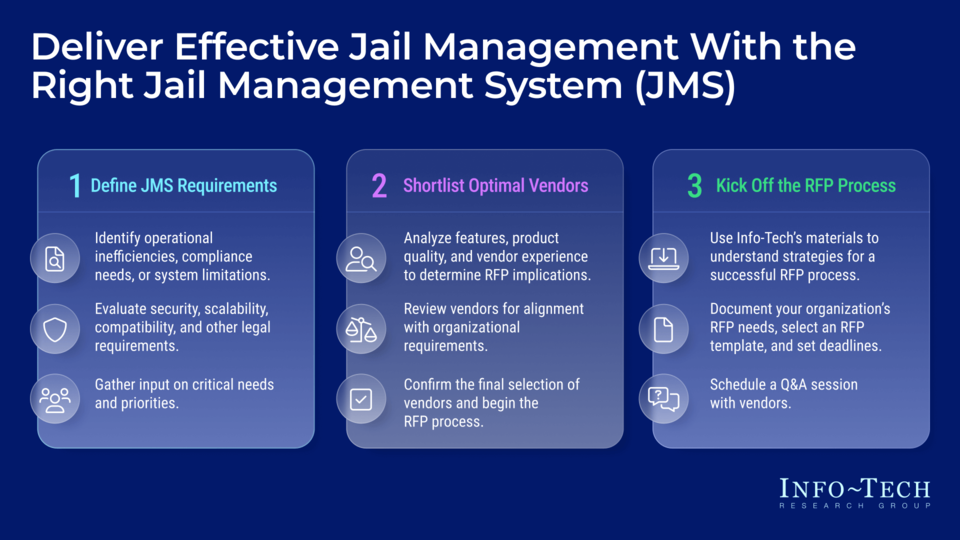 Deliver Effective Jail Management With the Right Jail Management System (JMS)

1 Define JMS Requirements

Identify operational inefficiencies, compliance needs, or system limitations.

Evaluate security, scalability, compatibility, and other legal requirements.

Gather input on critical needs and priorities.

2 Shortlist Optimal Vendors

Analyze features, product quality, and vendor experience to determine RFP implications.

Review vendors for alignment with organizational requirements.

Confirm the final selection of vendors and begin the RFP process.

3 Kick Off the RFP Process

Use Info-Tech's materials to understand strategies for a successful RFP process.

Document your organization's RFP needs, select an RFP template, and set deadlines.

Schedule a Q&A session with vendors.

INFO~TECH
RESEARCH GROUP