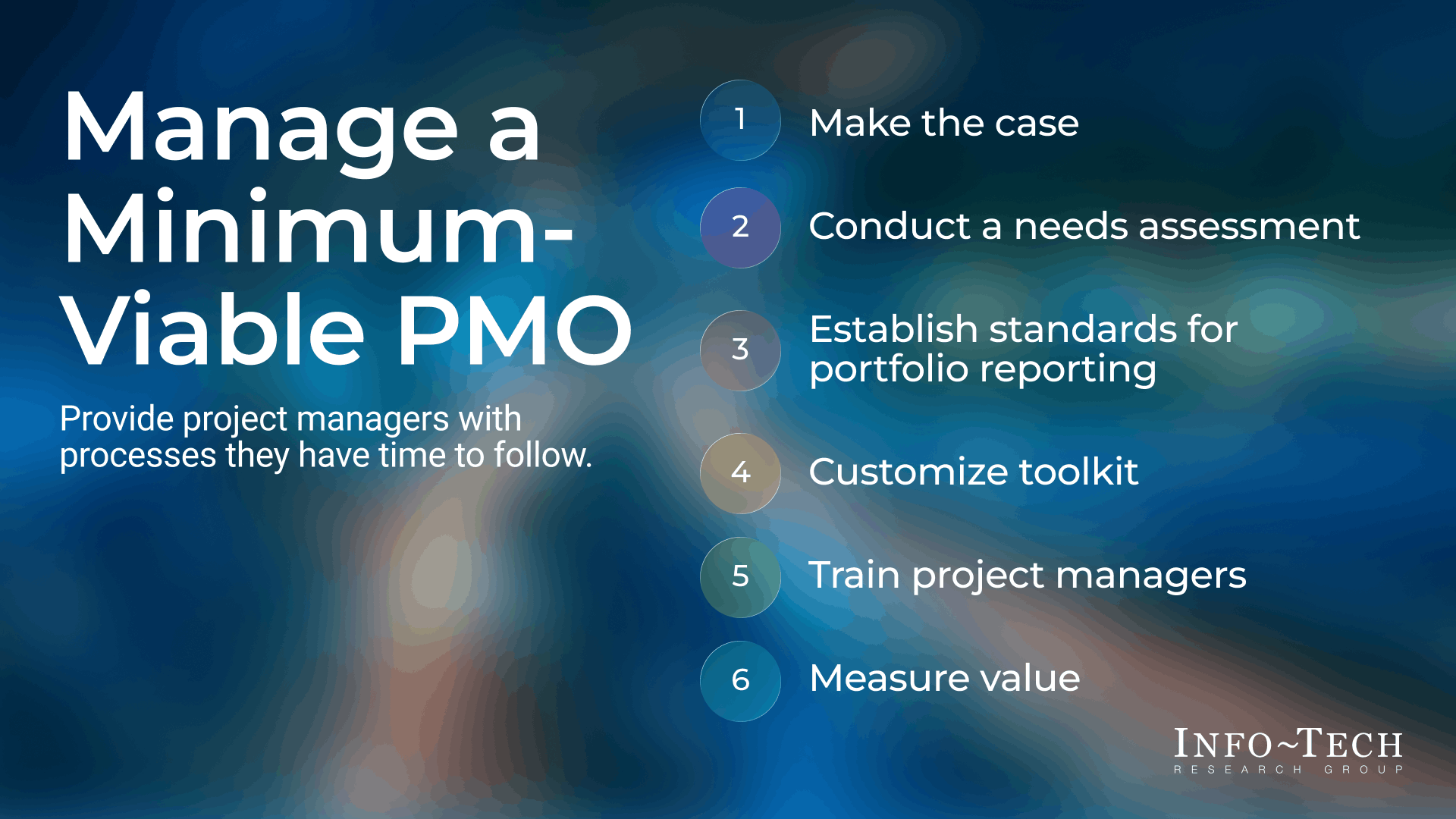 Manage a Minimum-Viable PMO

Provide project managers with processes they have time to follow.

1 Make the case

2 Conduct a needs assessment

3 Establish standards for portfolio reporting

4 Customize toolkit

5 Train project managers

6 Measure value

INFO~TECH
RESEARCH GROUP